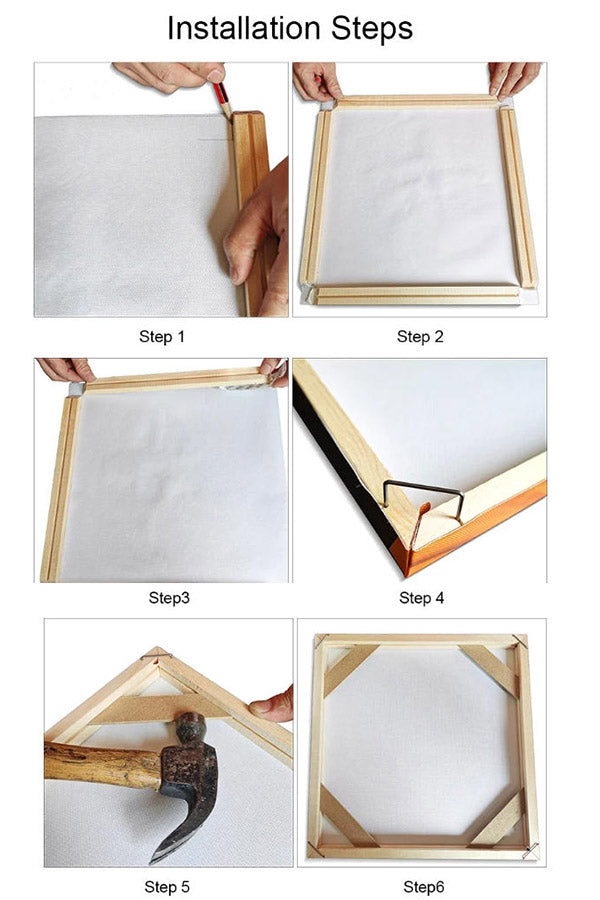 Installation Steps

Step 1

Step 2

Step3

Step 4

Step 5

Step6